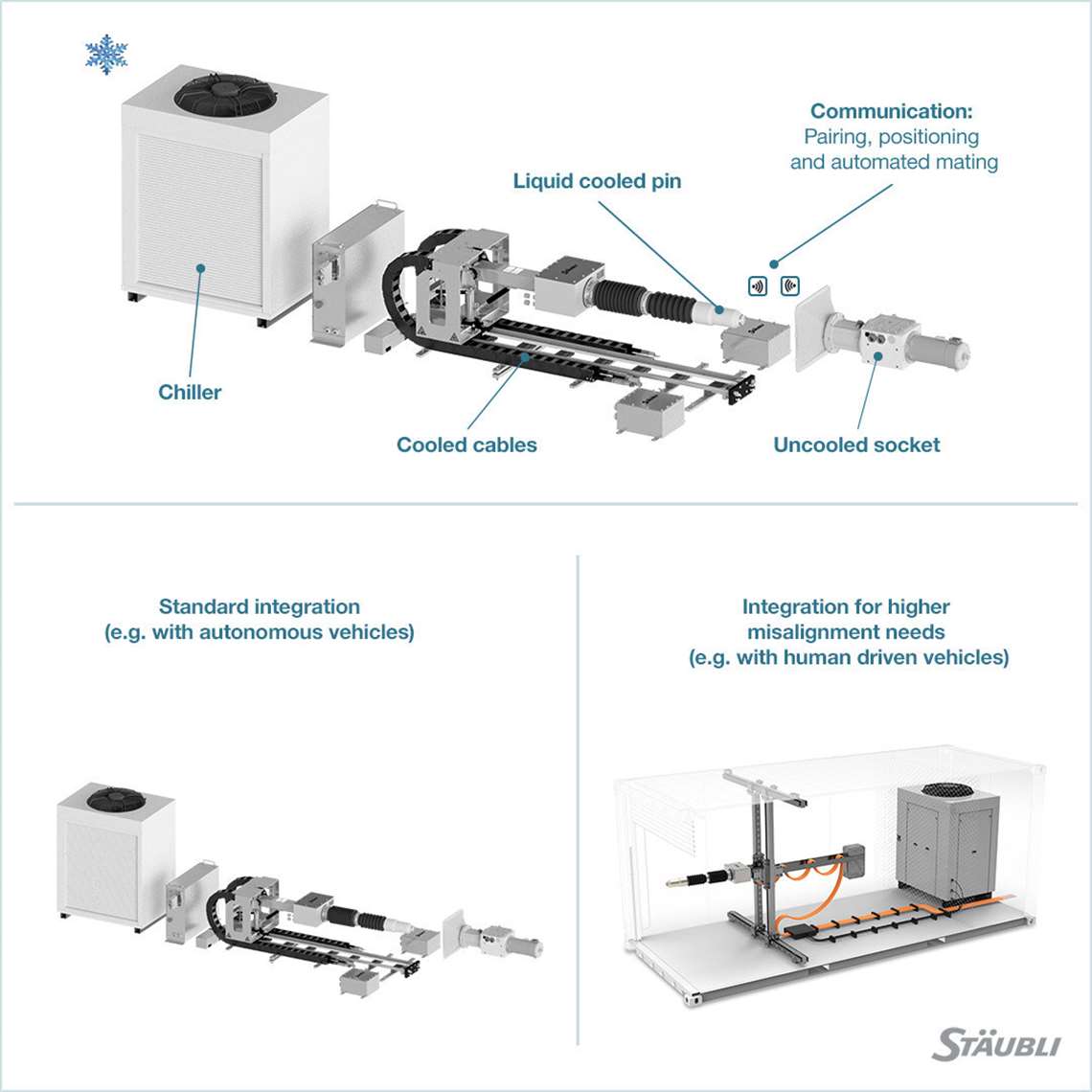 Communication:
Pairing, positioning and automated mating

Liquid cooled pin

Chiller

Cooled cables

Uncooled socket

Standard integration
(e.g. with autonomous vehicles)

Integration for higher misalignment needs
(e.g. with human driven vehicles)

STÄUBLI