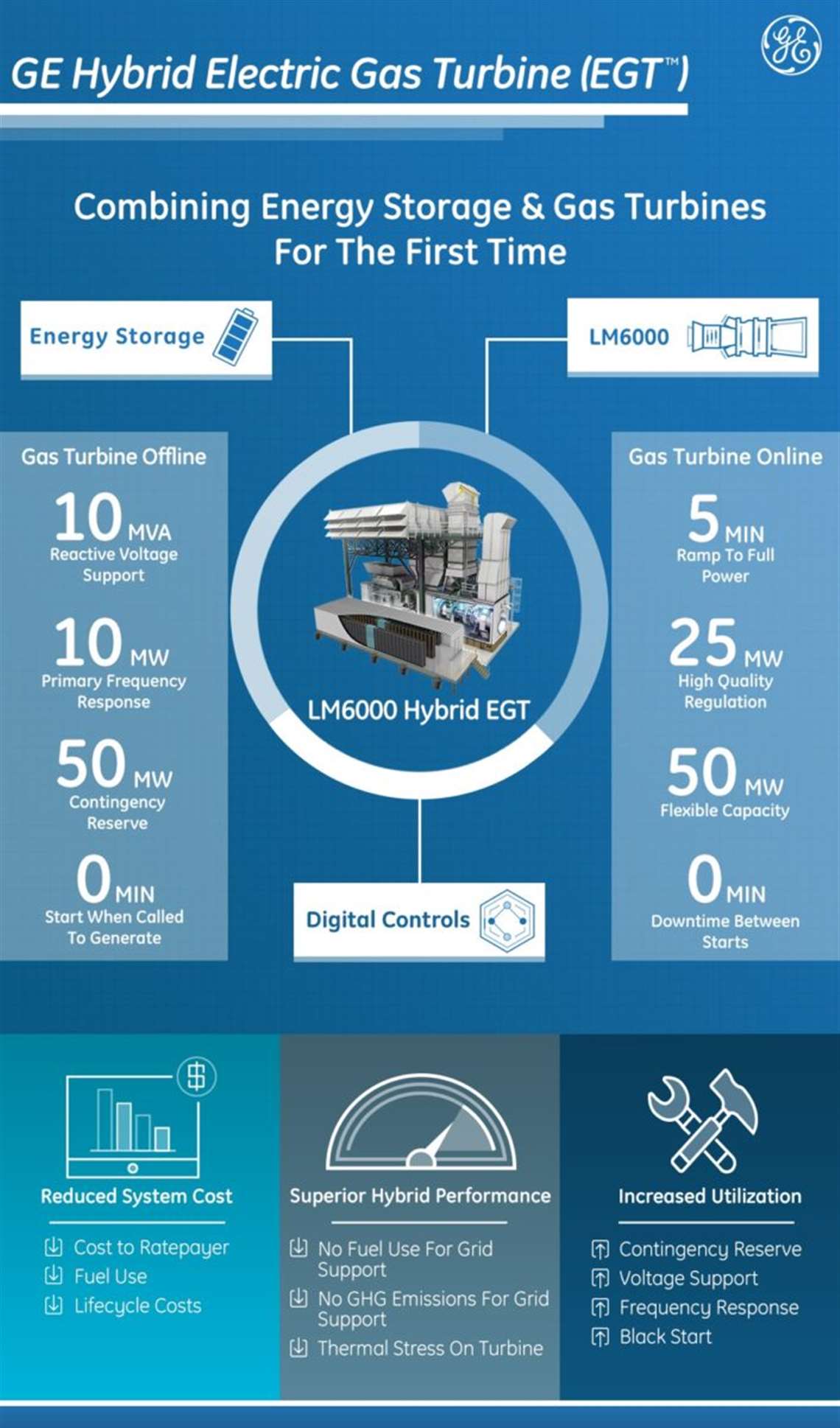 GE Hybrid Electric Gas Turbine (EGT™)

GE

Combining Energy Storage & Gas Turbines For The First Time

Energy Storage

LM6000

Gas Turbine Offline

10 MVA Reactive Voltage Support

10 MW Primary Frequency Response

50 MW Contingency Reserve

0 MIN Start When Called To Generate

LM6000 Hybrid EGT

Digital Controls

Gas Turbine Online

5 MIN Ramp To Full Power

25 MW High Quality Regulation

50 MW Flexible Capacity

0 MIN Downtime Between Starts

Reduced System Cost

Cost to Ratepayer
Fuel Use
Lifecycle Costs

Superior Hybrid Performance

No Fuel Use For Grid Support
No GHG Emissions For Grid Support
Thermal Stress On Turbine

Increased Utilization

Contingency Reserve
Voltage Support
Frequency Response
Black Start