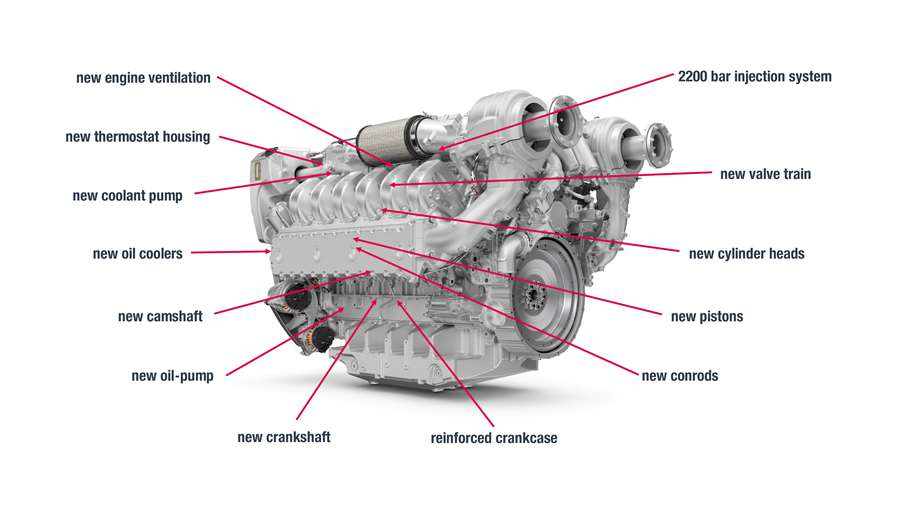 new engine ventilation

new thermostat housing

new coolant pump

new oil coolers

new camshaft

new oil-pump

new crankshaft

reinforced crankcase

2200 bar injection system

new valve train

new cylinder heads

new pistons

new conrods